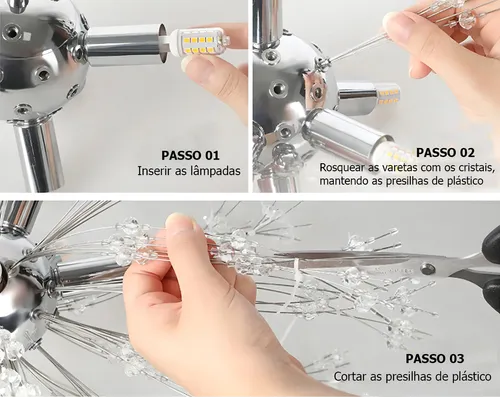 PASSO 01
Inserir as lâmpadas

PASSO 02
Rosquear as varetas com os cristais, mantendo as presilhas de plástico

PASSO 03
Cortar as presilhas de plástico